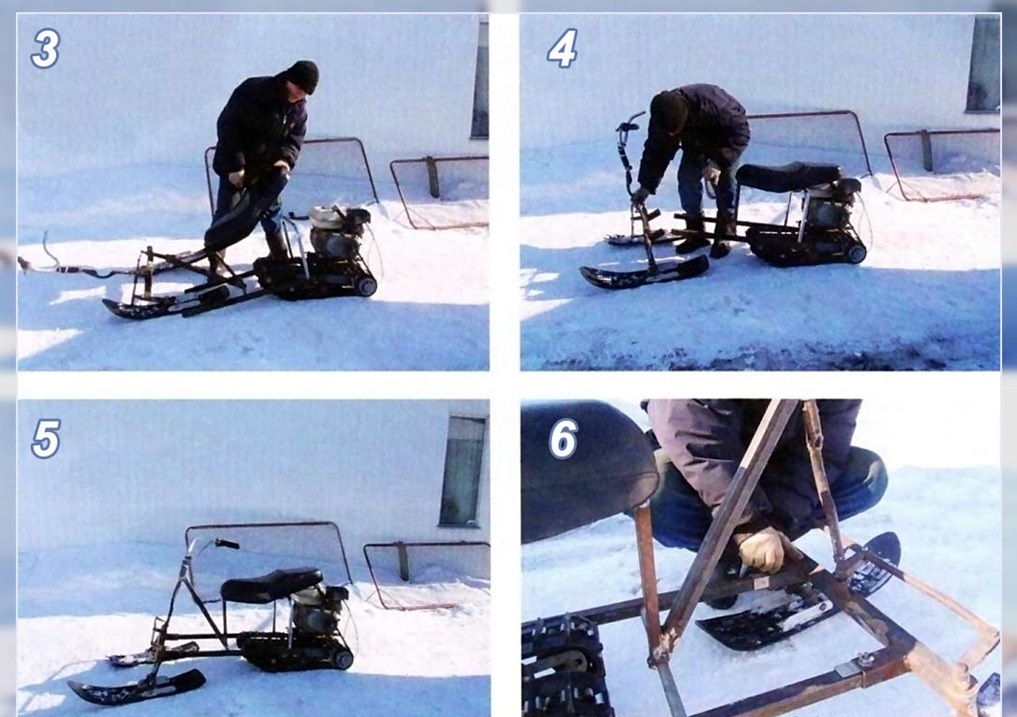 3

4

5

6